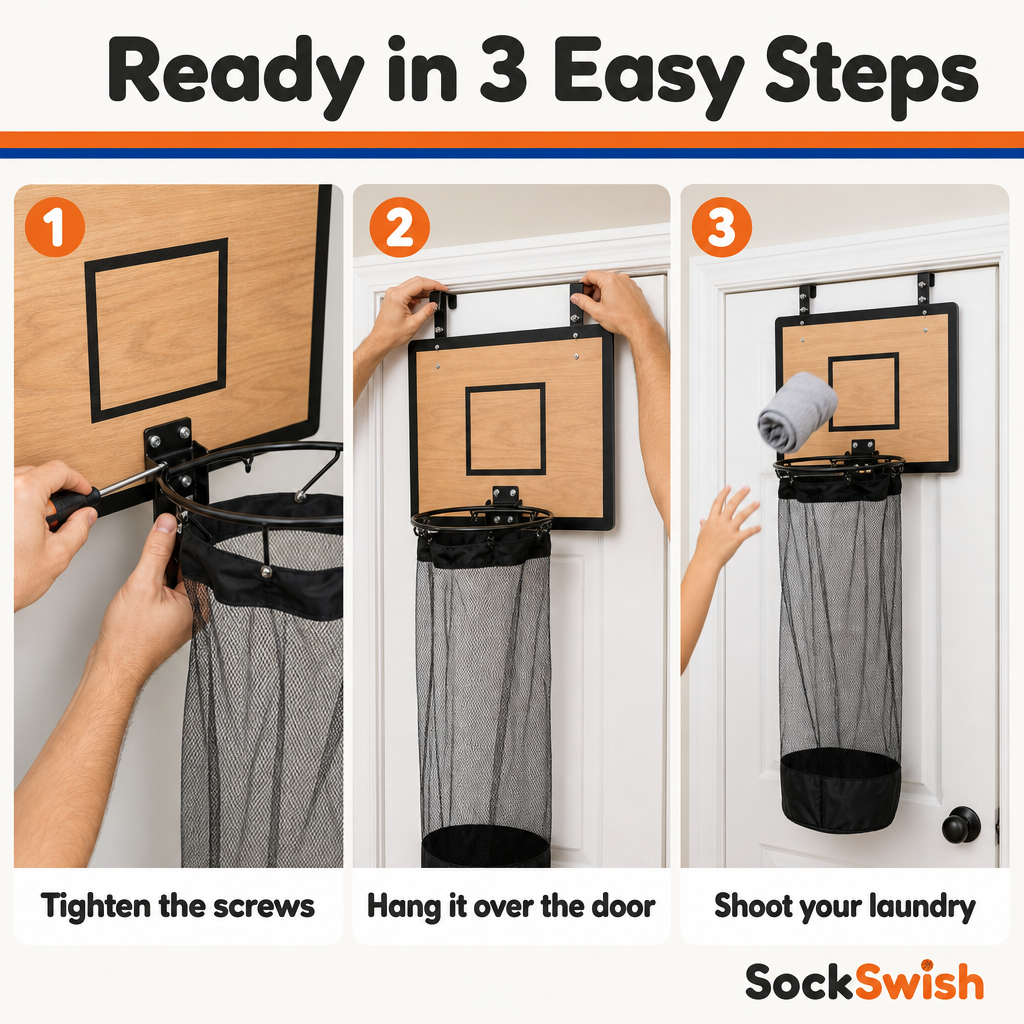 Ready in 3 Easy Steps

1

Tighten the screws

2

Hang it over the door

3

Shoot your laundry

SockSwish